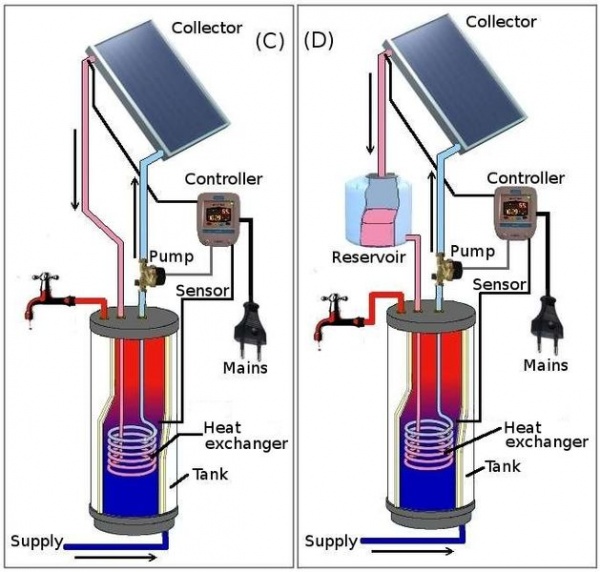 Collector

(C)

Controller

Pump

Sensor

Mains

Heat exchanger

Tank

Supply

(D)

Collector

Controller

Reservoir

Pump

Sensor

Mains

Heat exchanger

Tank

Supply